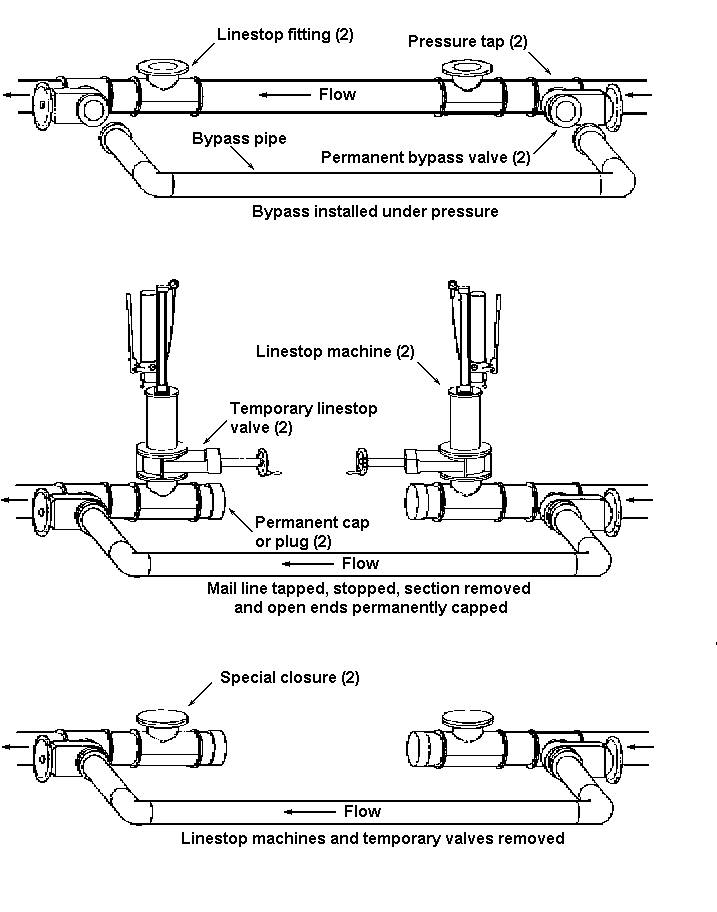 Linestop fitting (2)

Pressure tap (2)

Flow

Bypass pipe

Permanent bypass valve (2)

Bypass installed under pressure

Linestop machine (2)

Temporary linestop valve (2)

Permanent cap or plug (2)

Flow

Mail line tapped, stopped, section removed and open ends permanently capped

Special closure (2)

Flow

Linestop machines and temporary valves removed